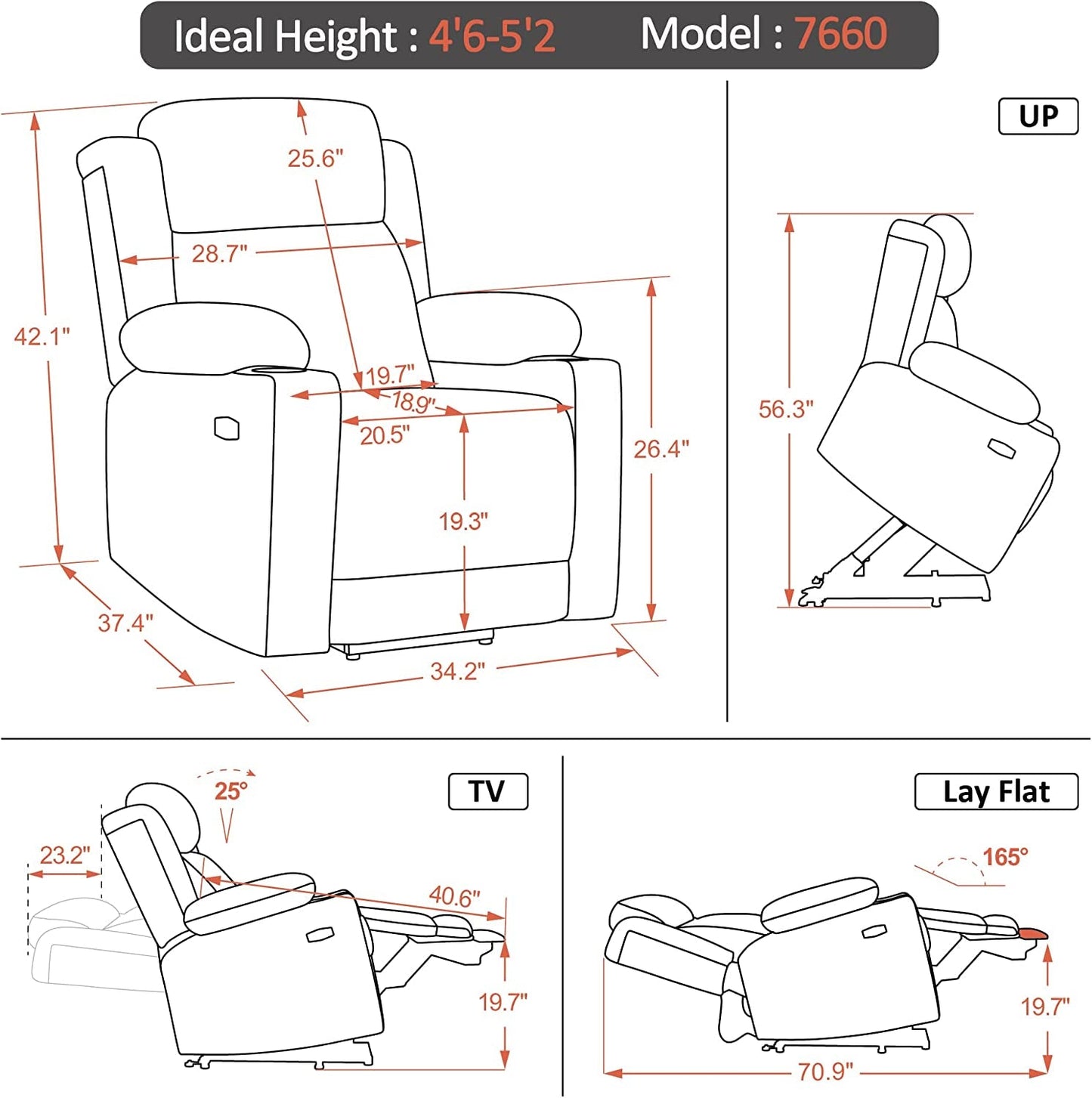 Ideal Height : 4'6-5'2 Model : 7660

25.6"
28.7"
42.1"
19.7"
18.9"
20.5"
26.4"
19.3"
37.4"
34.2"

UP

56.3"

TV

25°
23.2"
40.6"
19.7"

Lay Flat

165°
19.7"
70.9"