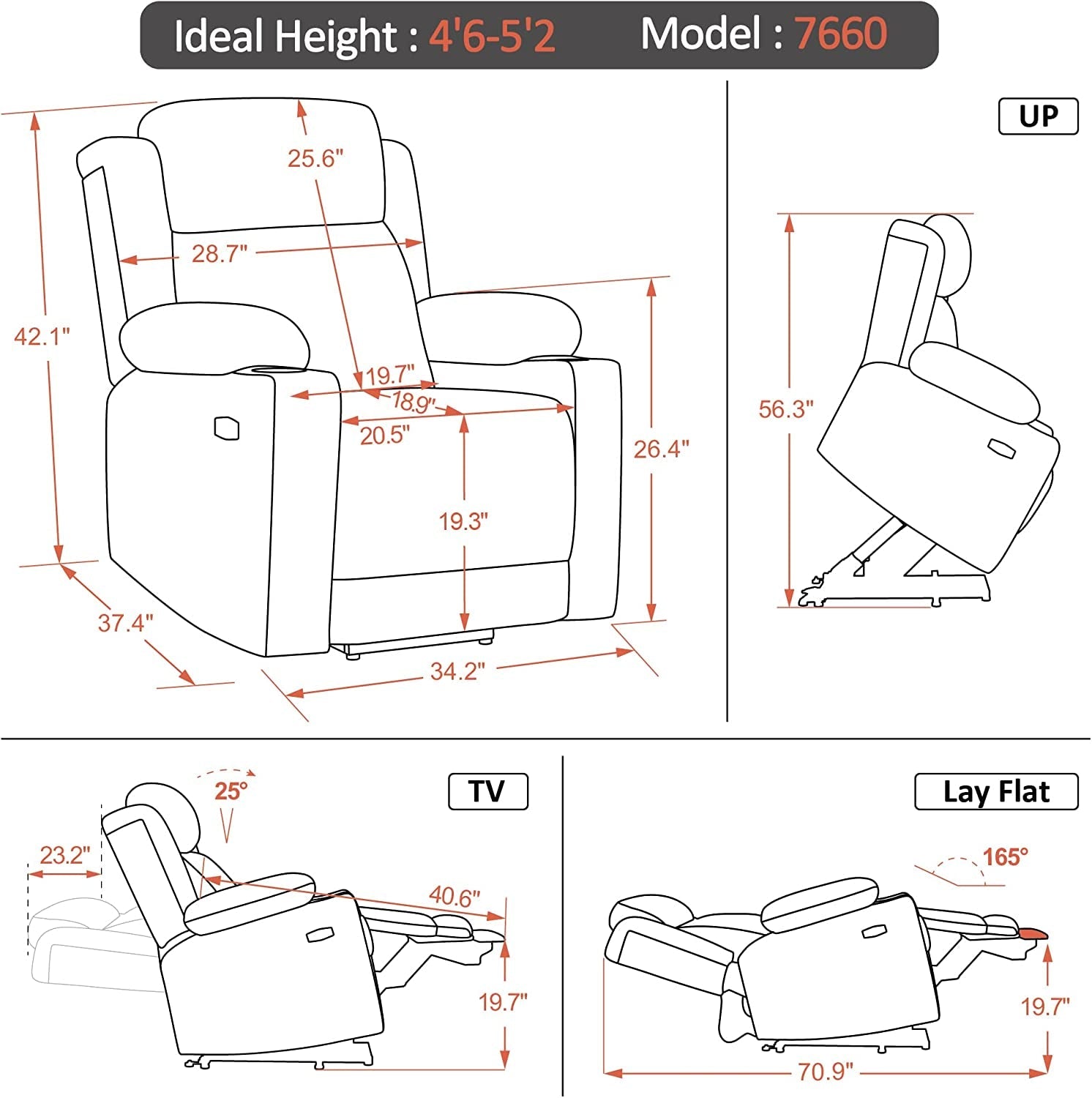 Ideal Height : 4'6-5'2 Model : 7660

25.6"
28.7"
42.1"
19.7"
18.9"
20.5"
26.4"
19.3"
37.4"
34.2"

UP
56.3"

TV
25°
23.2"
40.6"
19.7"

Lay Flat
165°
19.7"
70.9"